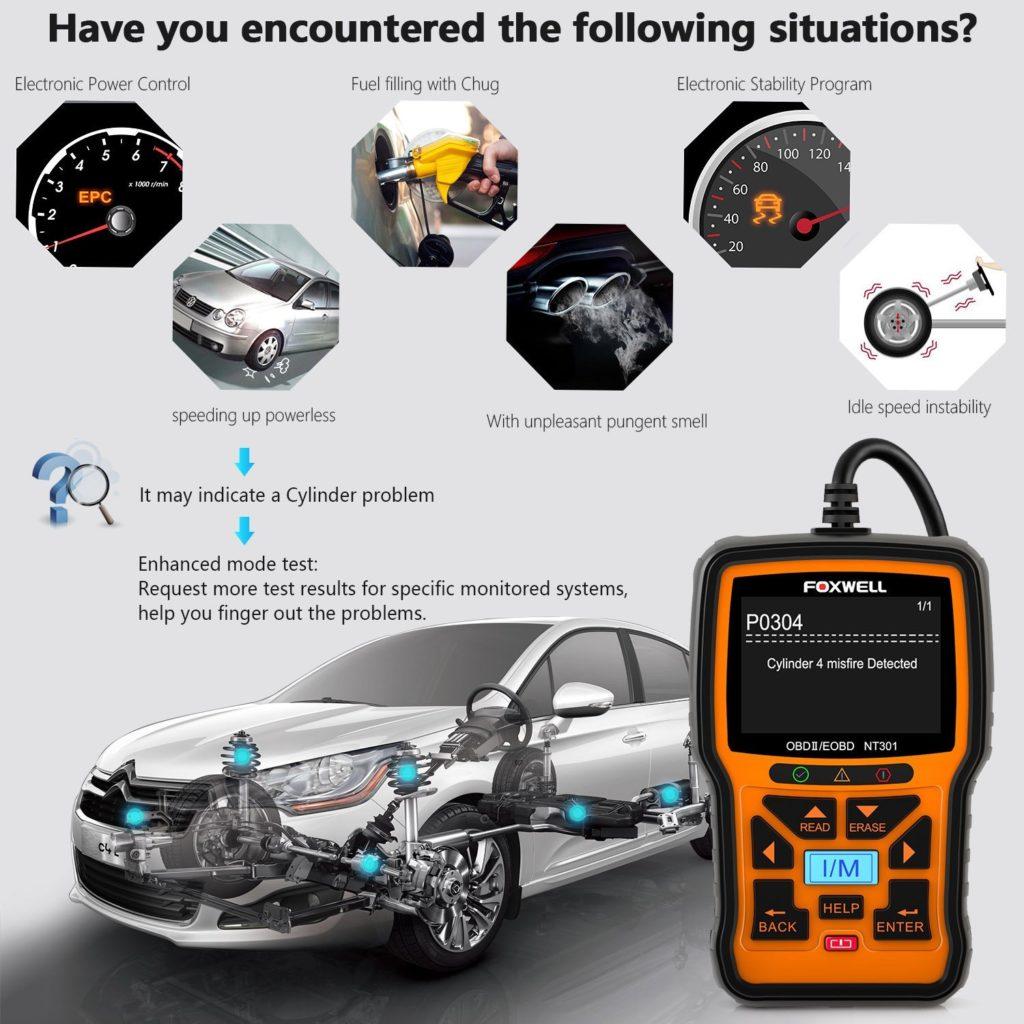 Have you encountered the following situations?

Electronic Power Control

Fuel filling with Chug

Electronic Stability Program

1 2 3 4 5 6 7 8
EPC
x 1000 r/min

20 40 60 80 100 120 14

speeding up powerless

With unpleasant pungent smell

Idle speed instability

It may indicate a Cylinder problem

Enhanced mode test:
Request more test results for specific monitored systems, help you finger out the problems.

FOXWELL
1/1
P0304
Cylinder 4 misfire Detected
OBDII/EOBD NT301
READ
ERASE
I/M
HELP
BACK
ENTER